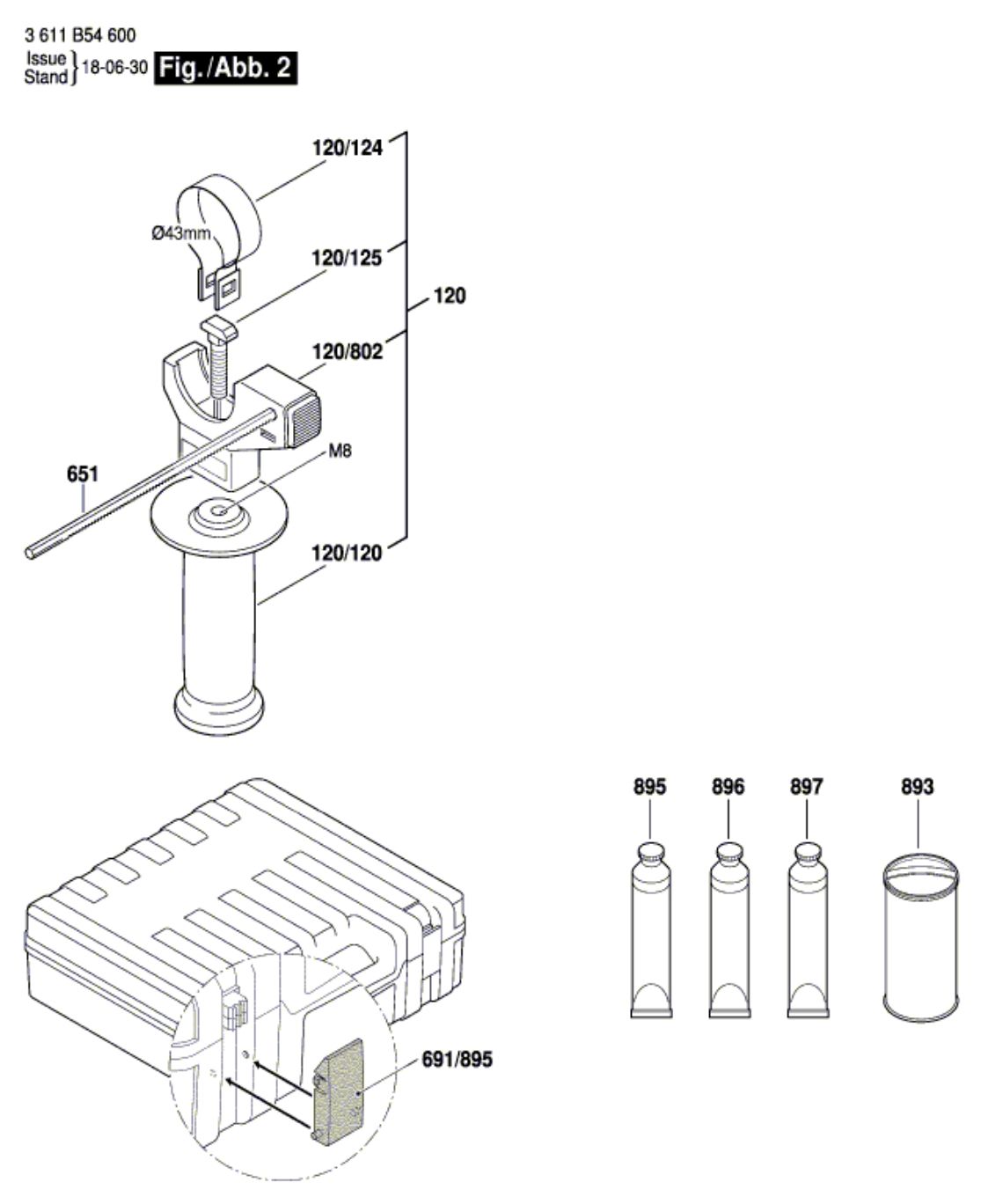 3 611 B54 600
Issue
Stand } 18-06-30 Fig./Abb. 2

120/124
Ø43mm
120/125
120
120/802
M8
651
120/120

895
896
897
893

691/895